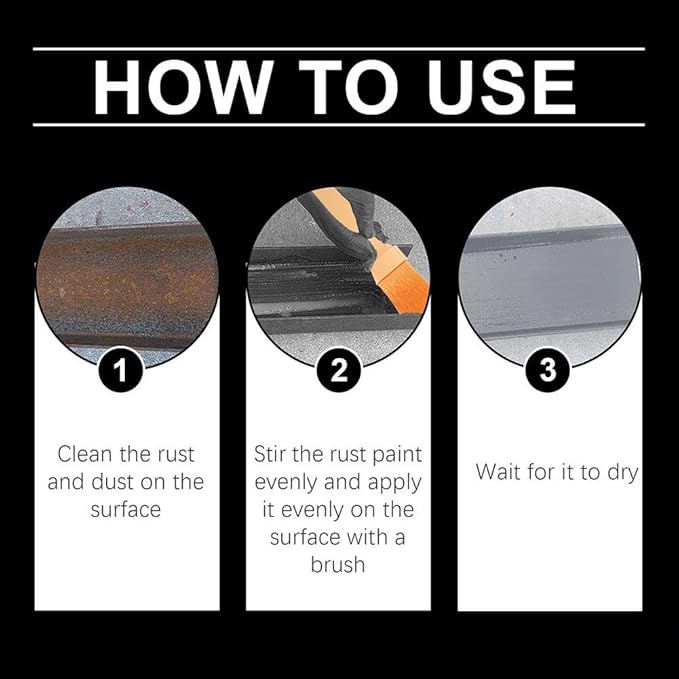 HOW TO USE

1

Clean the rust and dust on the surface

2

Stir the rust paint evenly and apply it evenly on the surface with a brush

3

Wait for it to dry